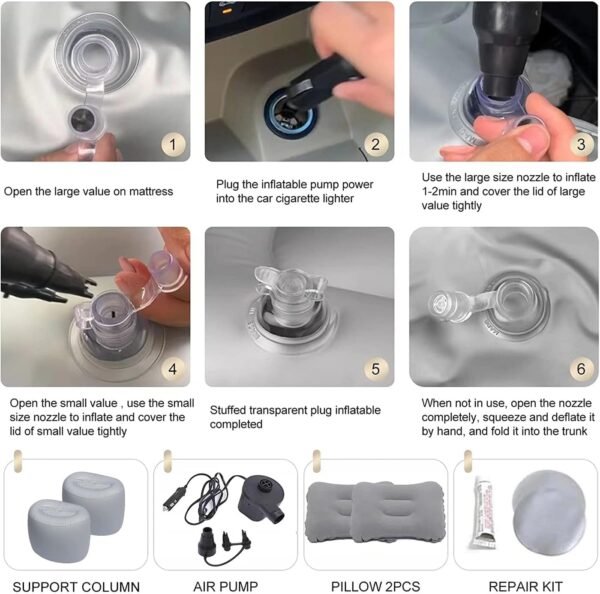 1

Open the large value on mattress

2

Plug the inflatable pump power into the car cigarette lighter

3

Use the large size nozzle to inflate 1-2min and cover the lid of large value tightly

4

Open the small value , use the small size nozzle to inflate and cover the lid of small value tightly

5

Stuffed transparent plug inflatable completed

6

When not in use, open the nozzle completely, squeeze and deflate it by hand, and fold it into the trunk

SUPPORT COLUMN

AIR PUMP

PILLOW 2PCS

REPAIR KIT